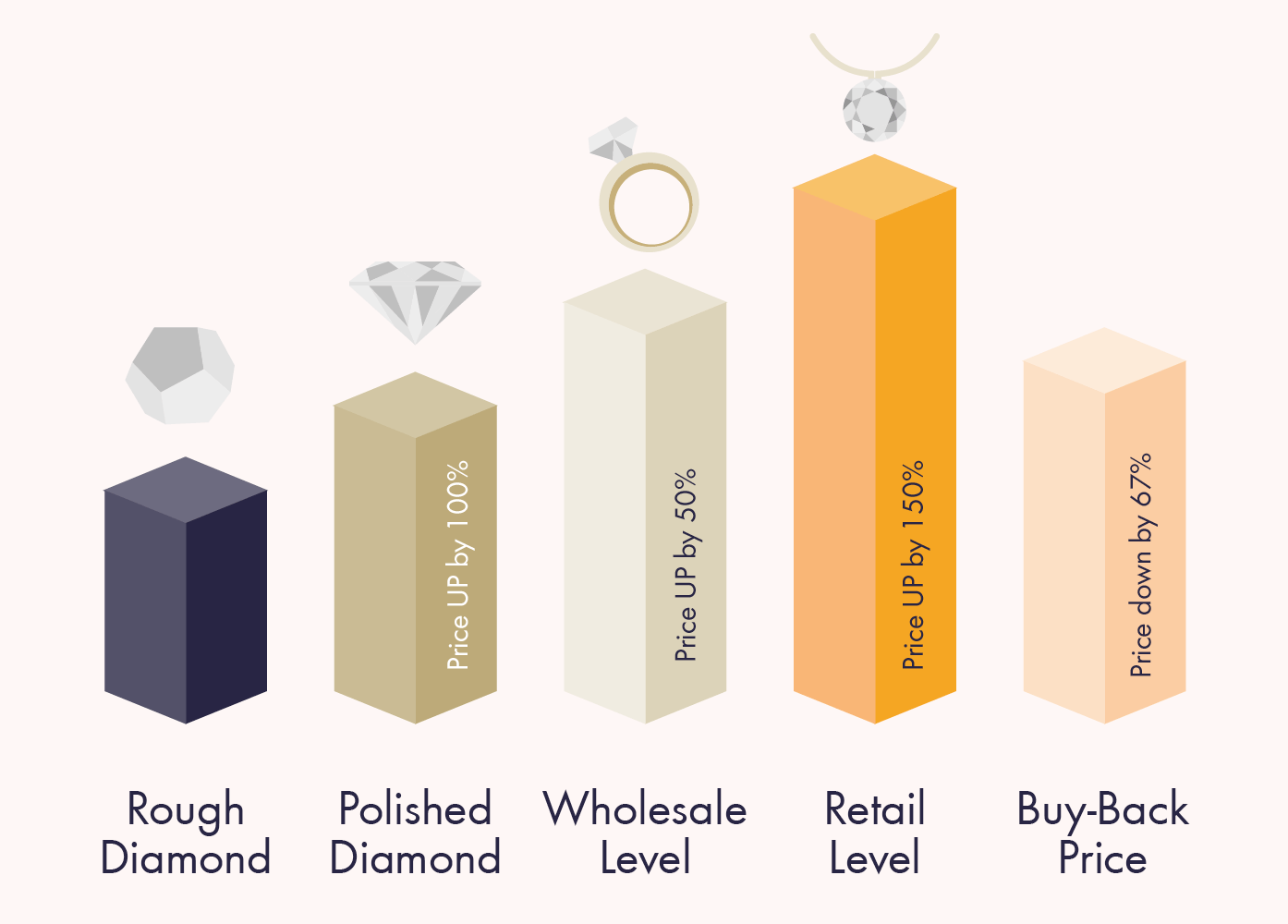 Price UP by 100%

Price UP by 50%

Price UP by 150%

Price down by 67%

Rough Diamond

Polished Diamond

Wholesale Level

Retail Level

Buy-Back Price