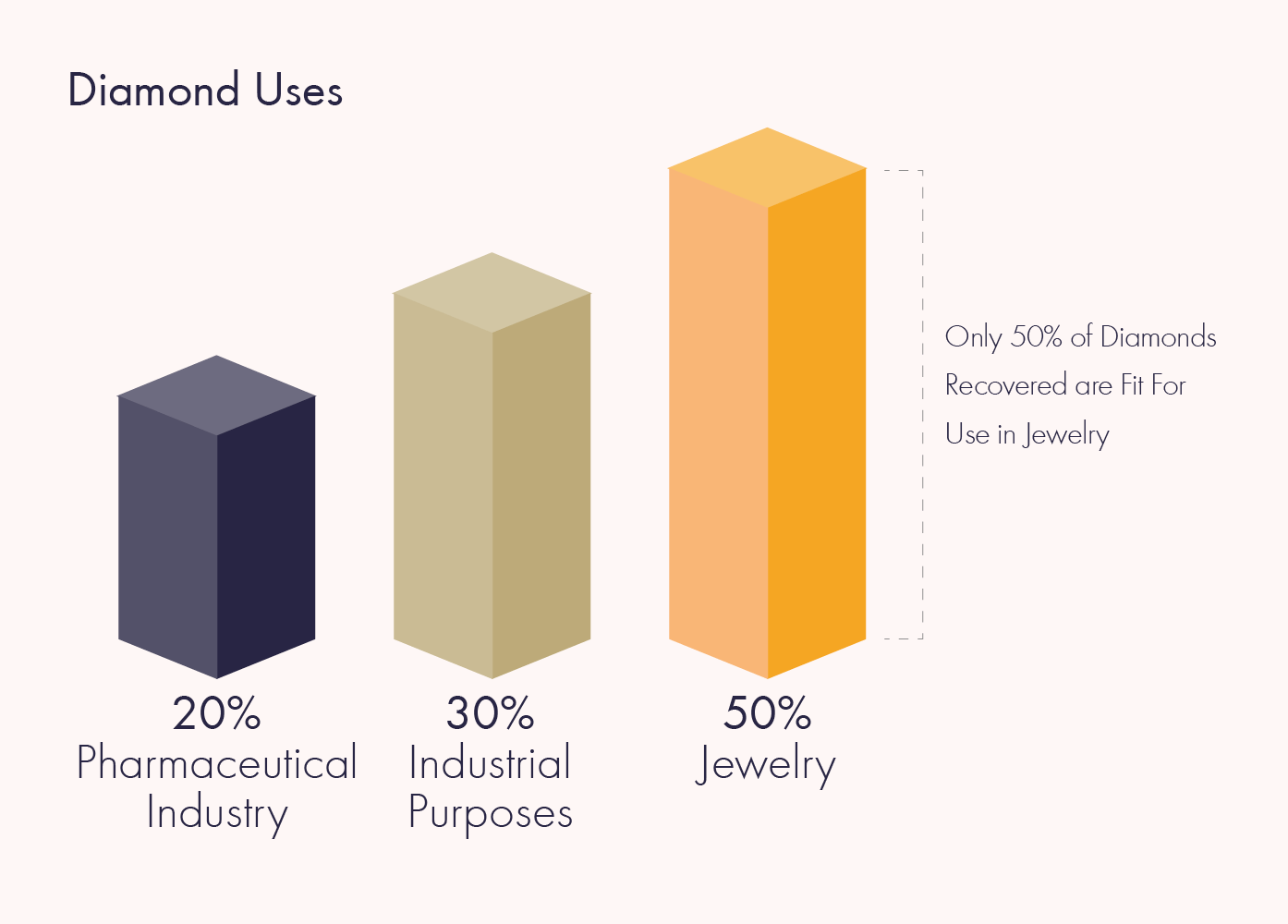 Diamond Uses

Only 50% of Diamonds Recovered are Fit For Use in Jewelry

20%
Pharmaceutical Industry

30%
Industrial Purposes

50%
Jewelry