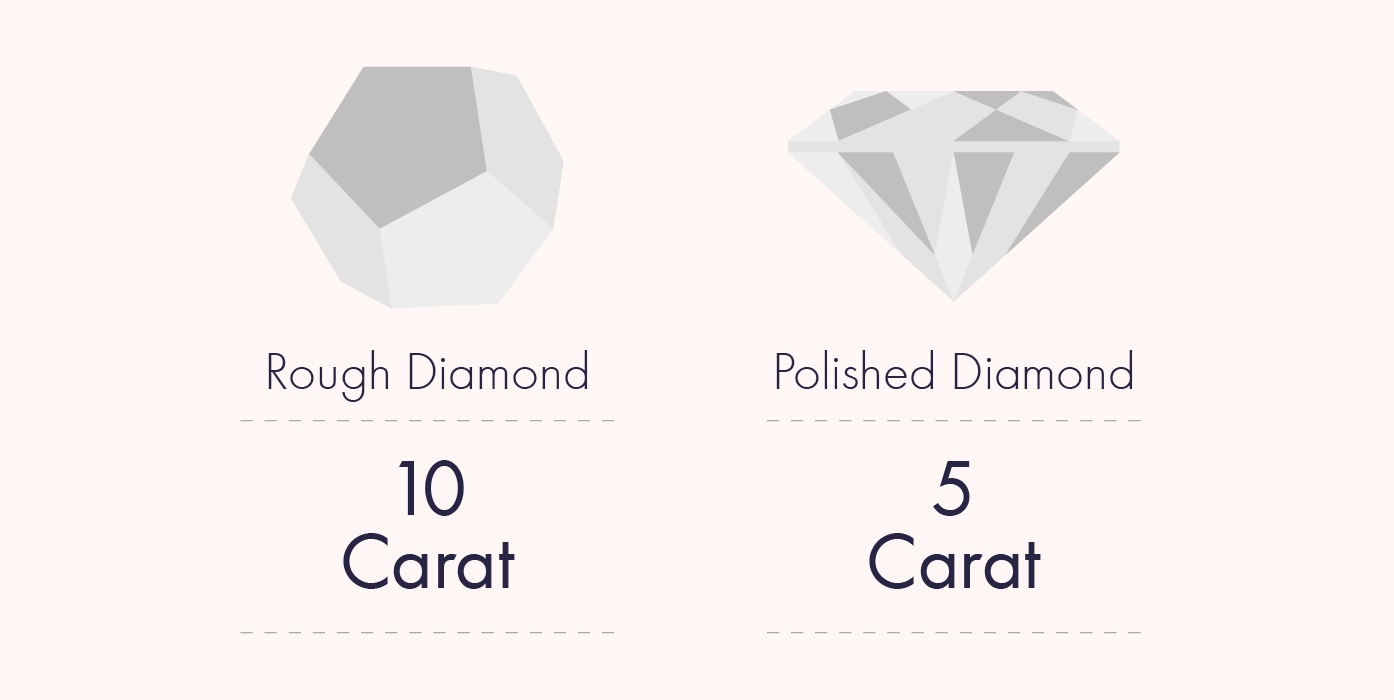 Rough Diamond

10
Carat

Polished Diamond

5
Carat